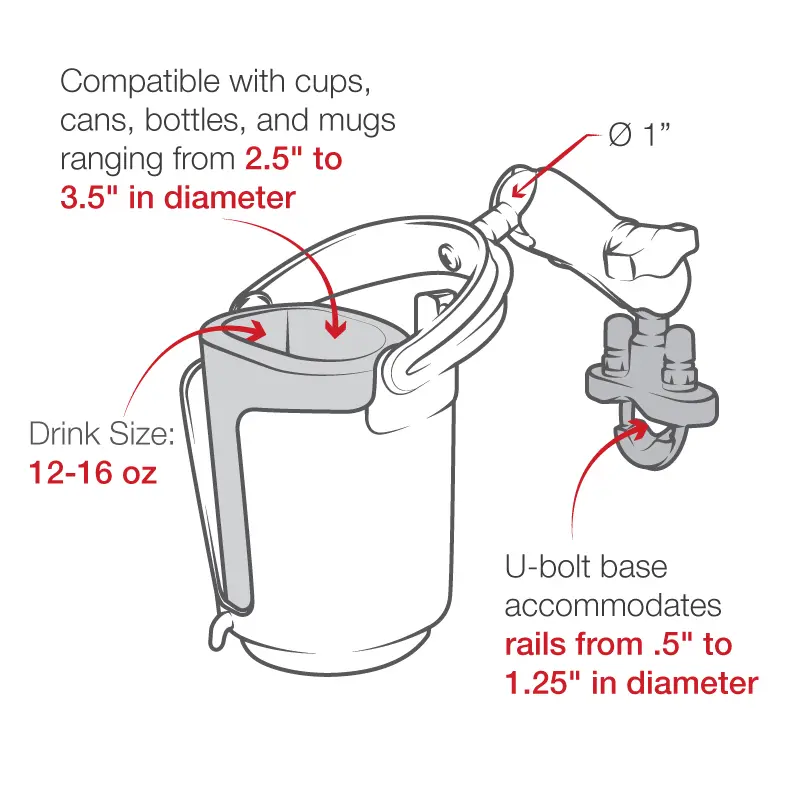 Compatible with cups, cans, bottles, and mugs ranging from 2.5" to 3.5" in diameter

Ø 1”

Drink Size: 12-16 oz

U-bolt base accommodates rails from .5" to 1.25" in diameter