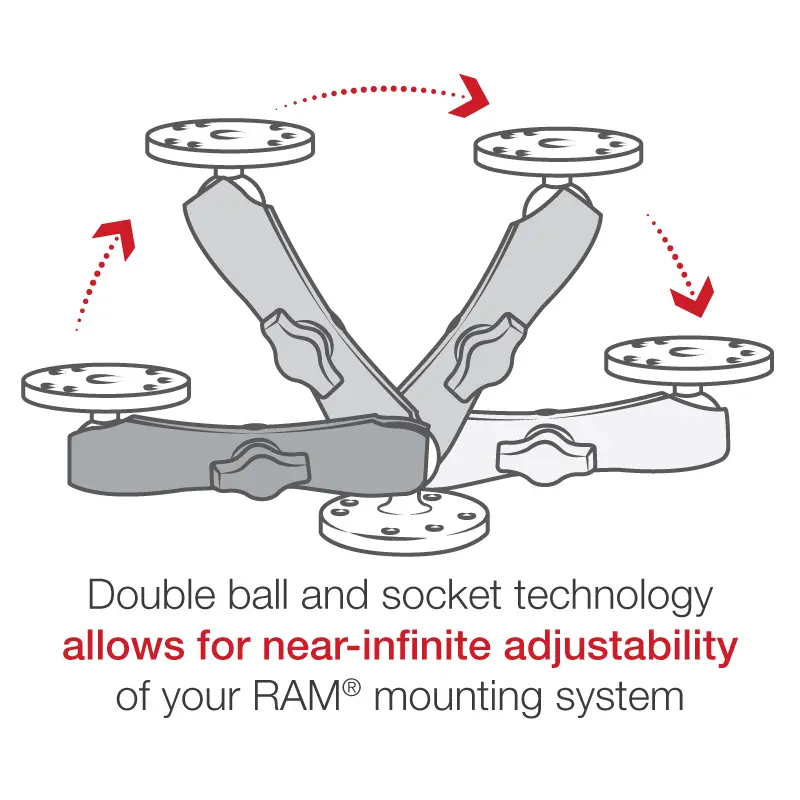 Double ball and socket technology allows for near-infinite adjustability of your RAM® mounting system