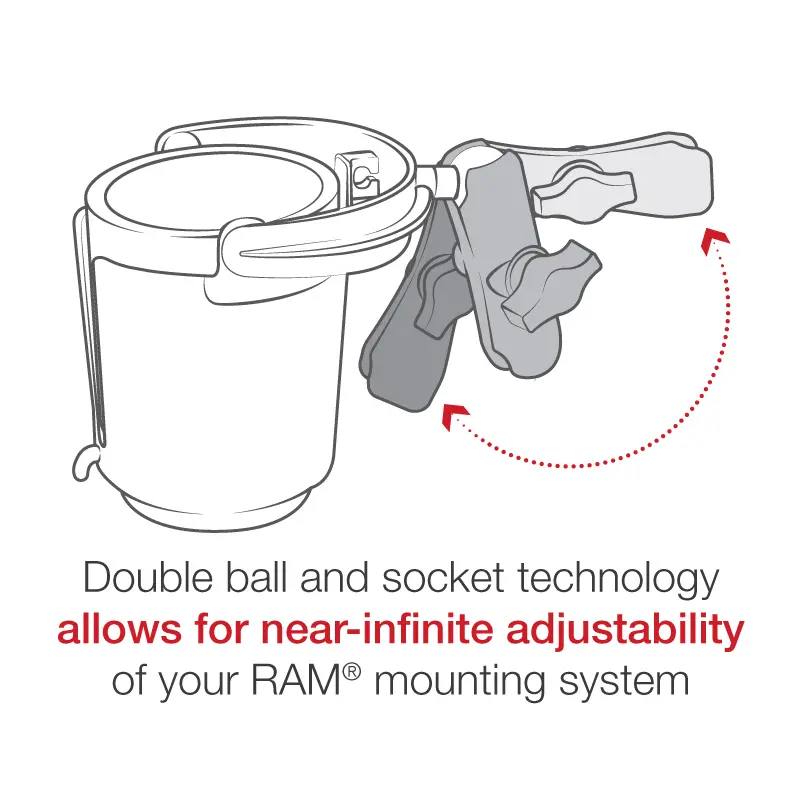 Double ball and socket technology allows for near-infinite adjustability of your RAM® mounting system