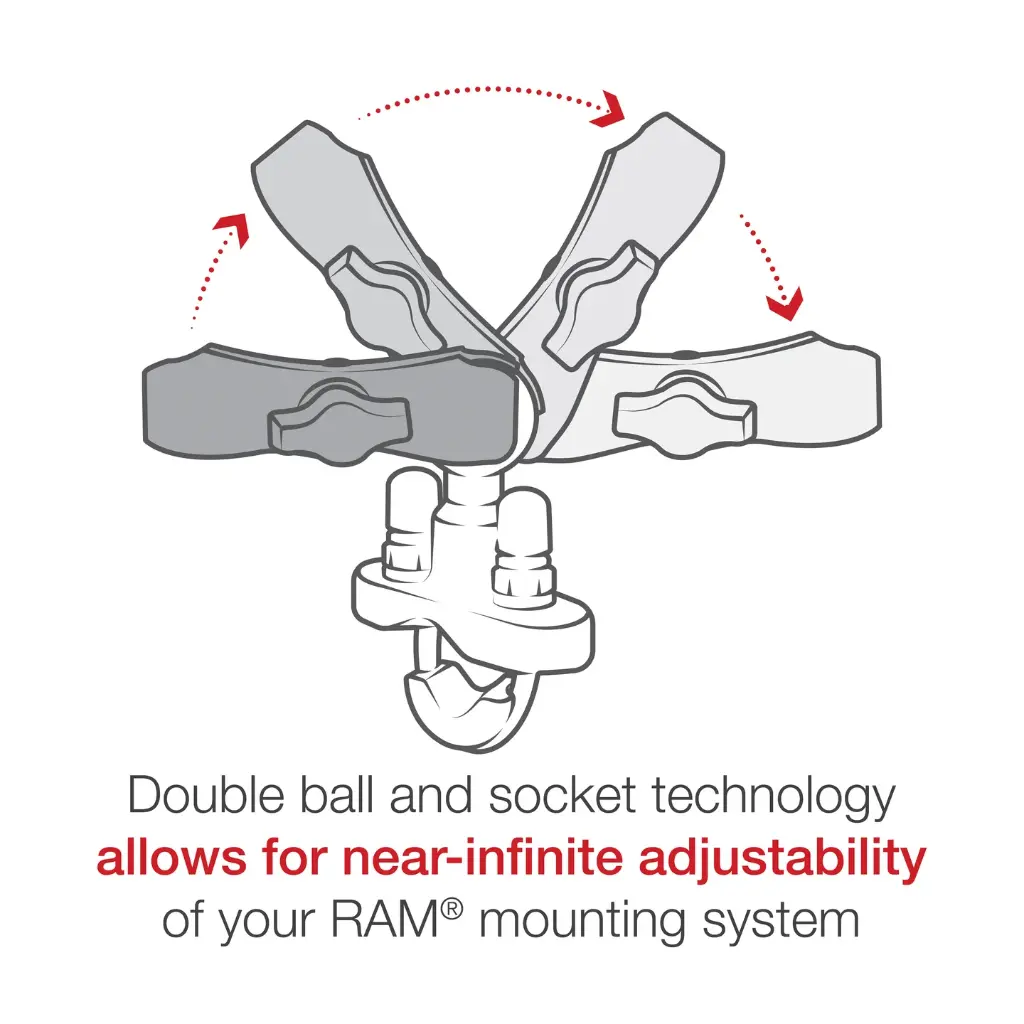 Double ball and socket technology
allows for near-infinite adjustability
of your RAM® mounting system