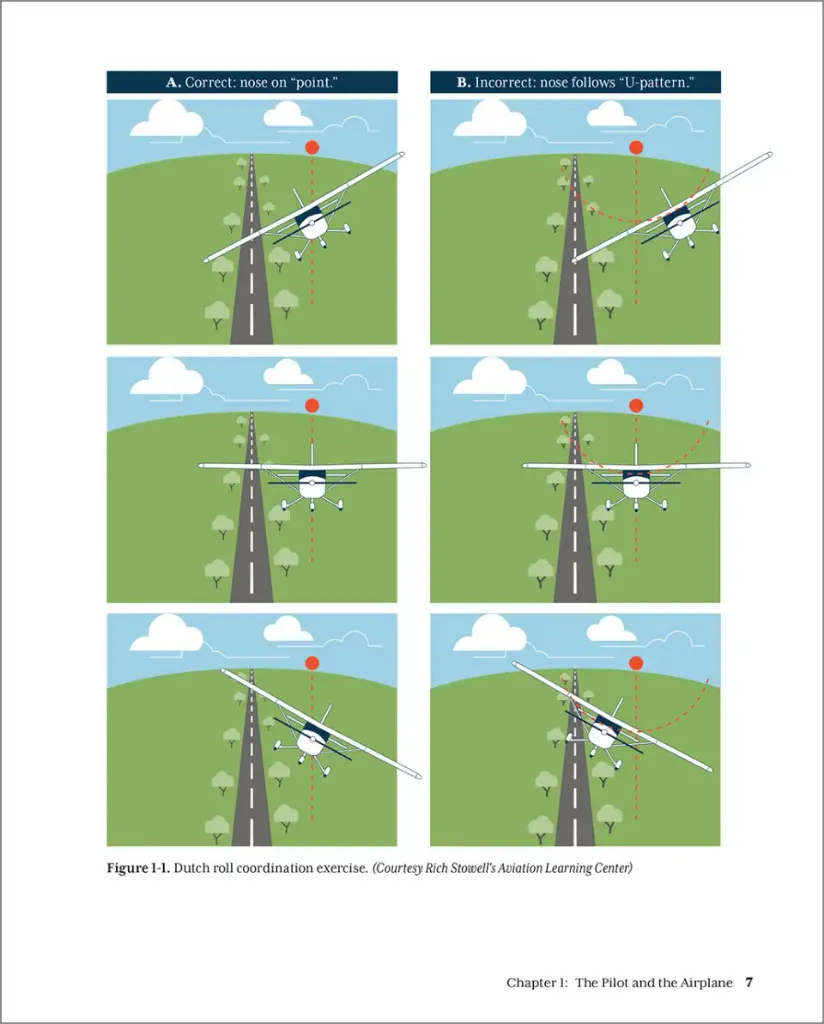 A. Correct: nose on "point."

B. Incorrect: nose follows "U-pattern."

Figure 1-1. Dutch roll coordination exercise. (Courtesy Rich Stowell's Aviation Learning Center)

Chapter 1: The Pilot and the Airplane 7