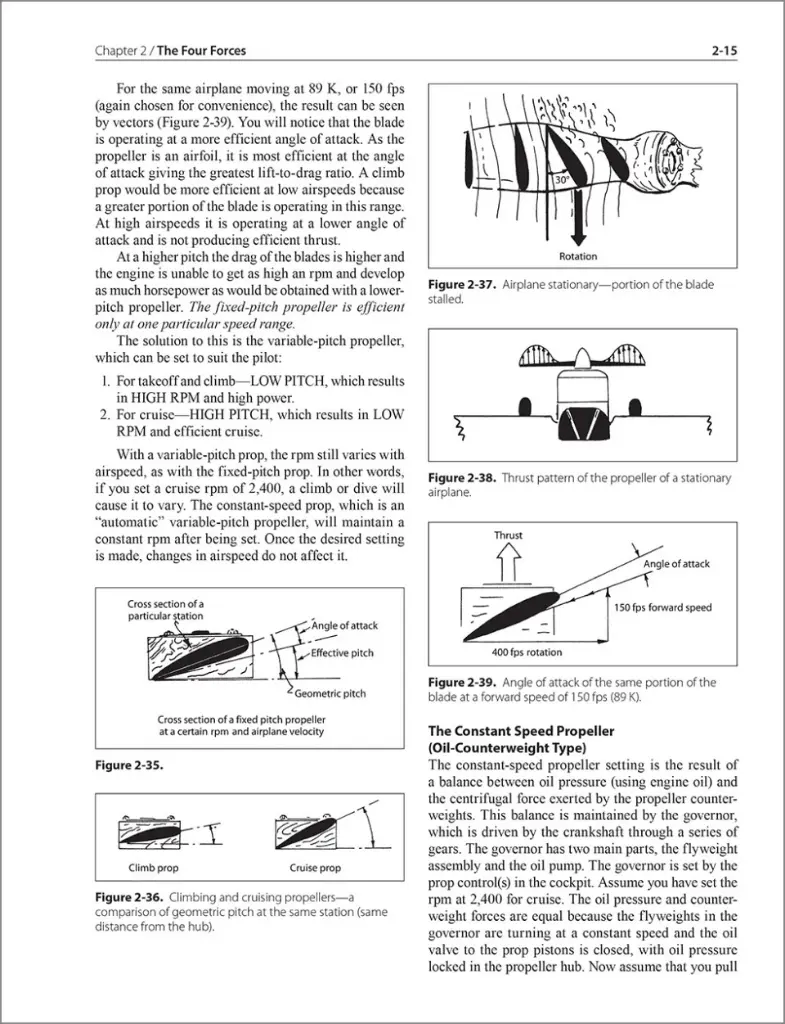 Chapter 2 / The Four Forces

2-15

For the same airplane moving at 89 K, or 150 fps (again chosen for convenience), the result can be seen by vectors (Figure 2-39). You will notice that the blade is operating at a more efficient angle of attack. As the propeller is an airfoil, it is most efficient at the angle of attack giving the greatest lift-to-drag ratio. A climb prop would be more efficient at low airspeeds because a greater portion of the blade is operating in this range. At high airspeeds it is operating at a lower angle of attack and is not producing efficient thrust.

At a higher pitch the drag of the blades is higher and the engine is unable to get as high an rpm and develop as much horsepower as would be obtained with a lower-pitch propeller. The fixed-pitch propeller is efficient only at one particular speed range.

The solution to this is the variable-pitch propeller, which can be set to suit the pilot:

1. For takeoff and climb—LOW PITCH, which results in HIGH RPM and high power.
2. For cruise—HIGH PITCH, which results in LOW RPM and efficient cruise.

With a variable-pitch prop, the rpm still varies with airspeed, as with the fixed-pitch prop. In other words, if you set a cruise rpm of 2,400, a climb or dive will cause it to vary. The constant-speed prop, which is an "automatic" variable-pitch propeller, will maintain a constant rpm after being set. Once the desired setting is made, changes in airspeed do not affect it.

Cross section of a particular station
Angle of attack
Effective pitch
Geometric pitch
Cross section of a fixed pitch propeller at a certain rpm and airplane velocity

Figure 2-35.

Climb prop
Cruise prop

Figure 2-36. Climbing and cruising propellers—a comparison of geometric pitch at the same station (same distance from the hub).

30°
Rotation

Figure 2-37. Airplane stationary—portion of the blade stalled.

Figure 2-38. Thrust pattern of the propeller of a stationary airplane.

Thrust
Angle of attack
150 fps forward speed
400 fps rotation

Figure 2-39. Angle of attack of the same portion of the blade at a forward speed of 150 fps (89 K).

The Constant Speed Propeller (Oil-Counterweight Type)

The constant-speed propeller setting is the result of a balance between oil pressure (using engine oil) and the centrifugal force exerted by the propeller counterweights. This balance is maintained by the governor, which is driven by the crankshaft through a series of gears. The governor has two main parts, the flyweight assembly and the oil pump. The governor is set by the prop control(s) in the cockpit. Assume you have set the rpm at 2,400 for cruise. The oil pressure and counterweight forces are equal because the flyweights in the governor are turning at a constant speed and the oil valve to the prop pistons is closed, with oil pressure locked in the propeller hub. Now assume that you pull